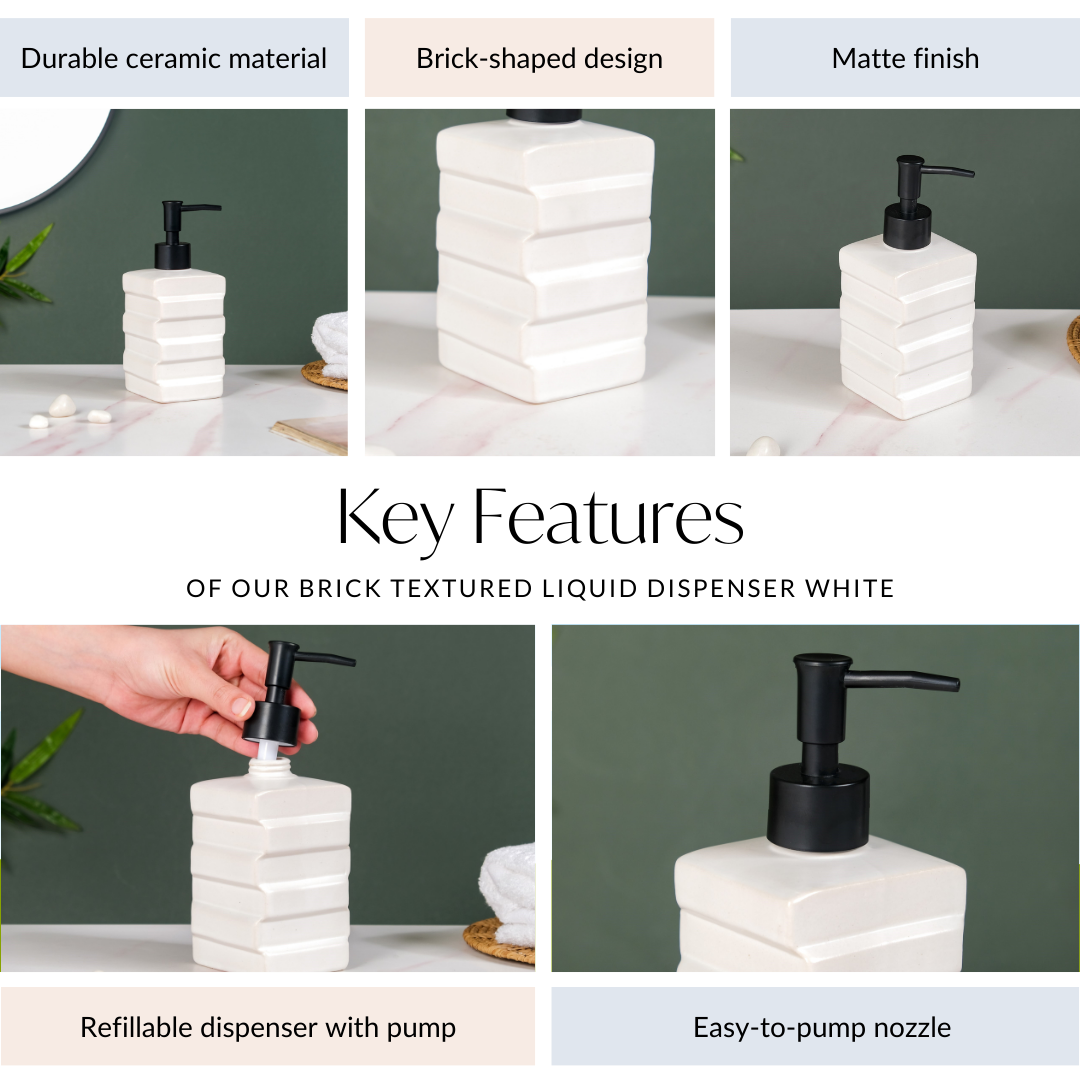 Durable ceramic material

Brick-shaped design

Matte finish

Key Features

OF OUR BRICK TEXTURED LIQUID DISPENSER WHITE

Refillable dispenser with pump

Easy-to-pump nozzle