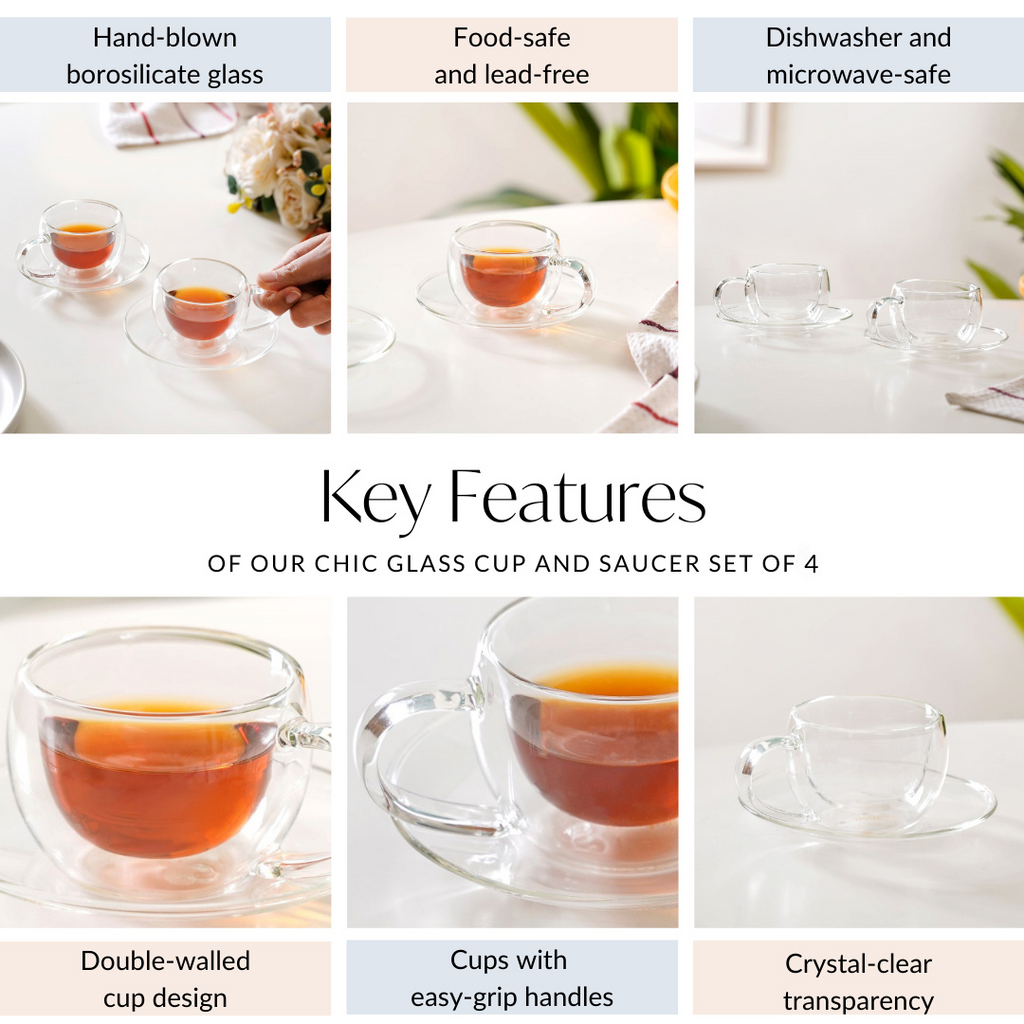 Hand-blown borosilicate glass

Food-safe and lead-free

Dishwasher and microwave-safe

Key Features

OF OUR CHIC GLASS CUP AND SAUCER SET OF 4

Double-walled cup design

Cups with easy-grip handles

Crystal-clear transparency