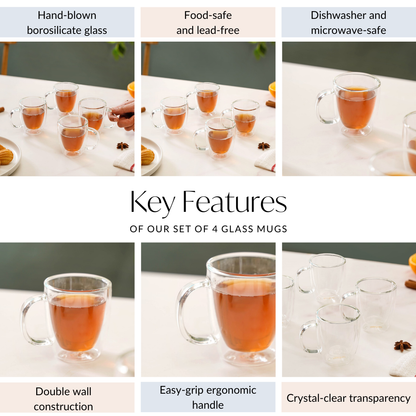 Hand-blown borosilicate glass

Food-safe and lead-free

Dishwasher and microwave-safe

Key Features

OF OUR SET OF 4 GLASS MUGS

Double wall construction

Easy-grip ergonomic handle

Crystal-clear transparency