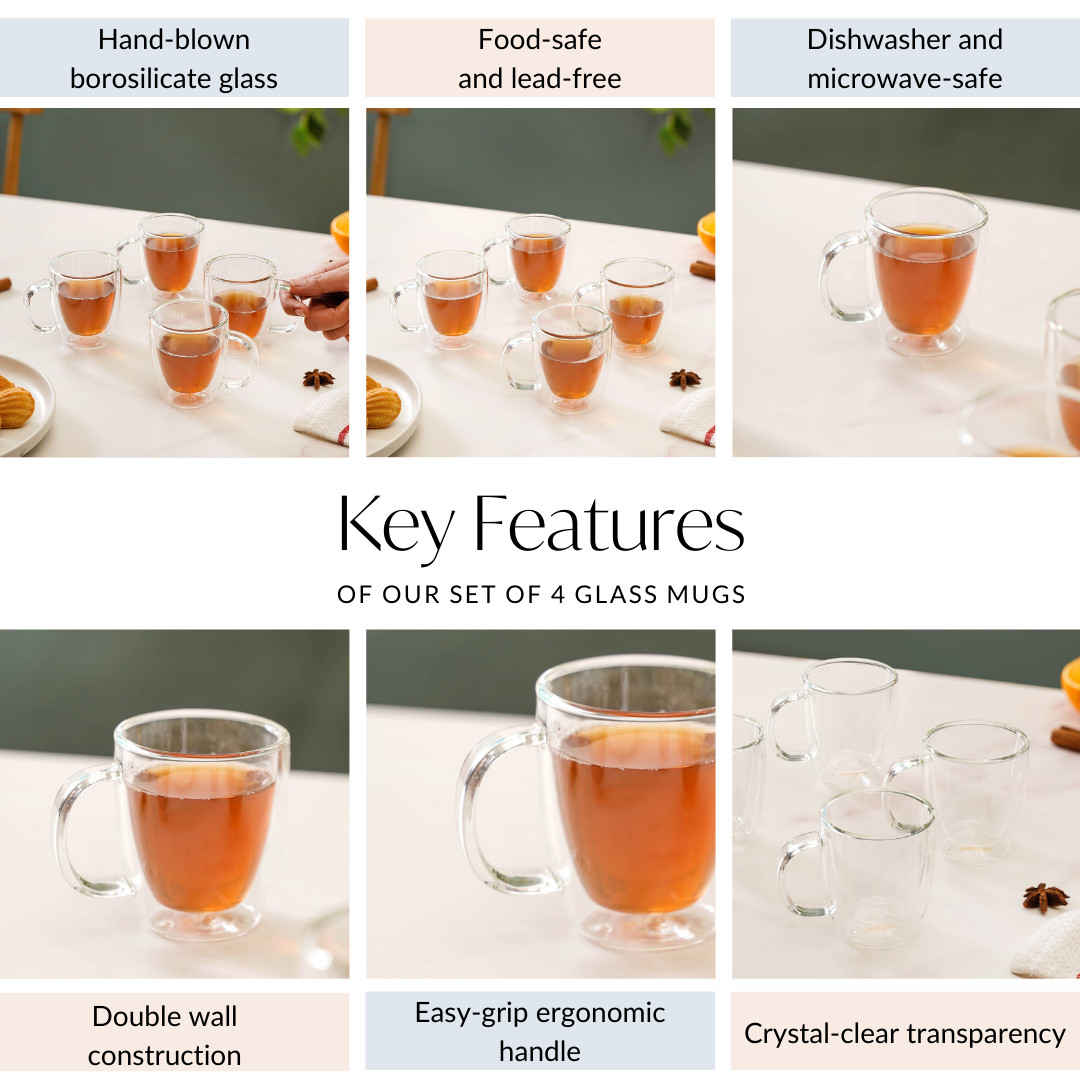 Hand-blown borosilicate glass

Food-safe and lead-free

Dishwasher and microwave-safe

Key Features

OF OUR SET OF 4 GLASS MUGS

Double wall construction

Easy-grip ergonomic handle

Crystal-clear transparency