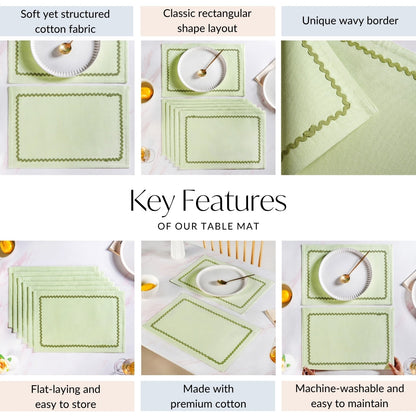 Soft yet structured cotton fabric

Classic rectangular shape layout

Unique wavy border

Key Features

OF OUR TABLE MAT

Flat-laying and easy to store

Made with premium cotton

Machine-washable and easy to maintain