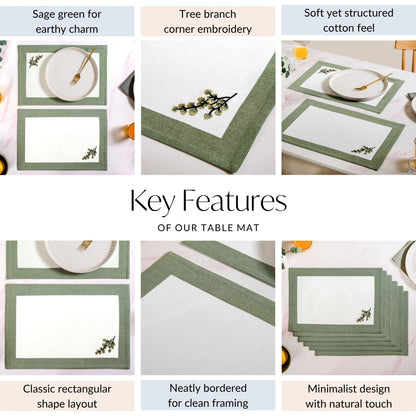 Sage green for earthy charm

Tree branch corner embroidery

Soft yet structured cotton feel

Key Features

OF OUR TABLE MAT

Classic rectangular shape layout

Neatly bordered for clean framing

Minimalist design with natural touch