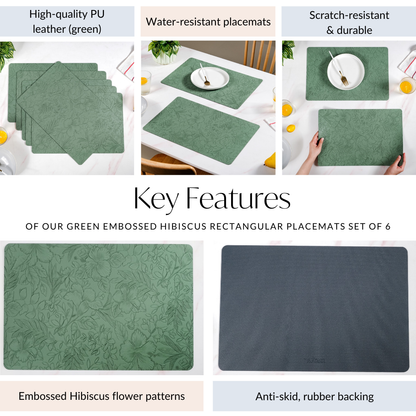 High-quality PU leather (green)

Water-resistant placemats

Scratch-resistant & durable

Key Features

OF OUR GREEN EMBOSSED HIBISCUS RECTANGULAR PLACEMATS SET OF 6

Embossed Hibiscus flower patterns

Anti-skid, rubber backing