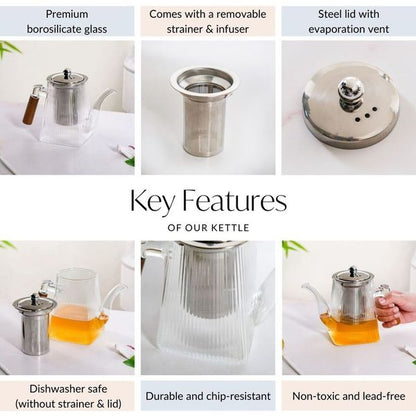 Premium borosilicate glass

Comes with a removable strainer & infuser

Steel lid with evaporation vent

Key Features

OF OUR KETTLE

Dishwasher safe (without strainer & lid)

Durable and chip-resistant

Non-toxic and lead-free