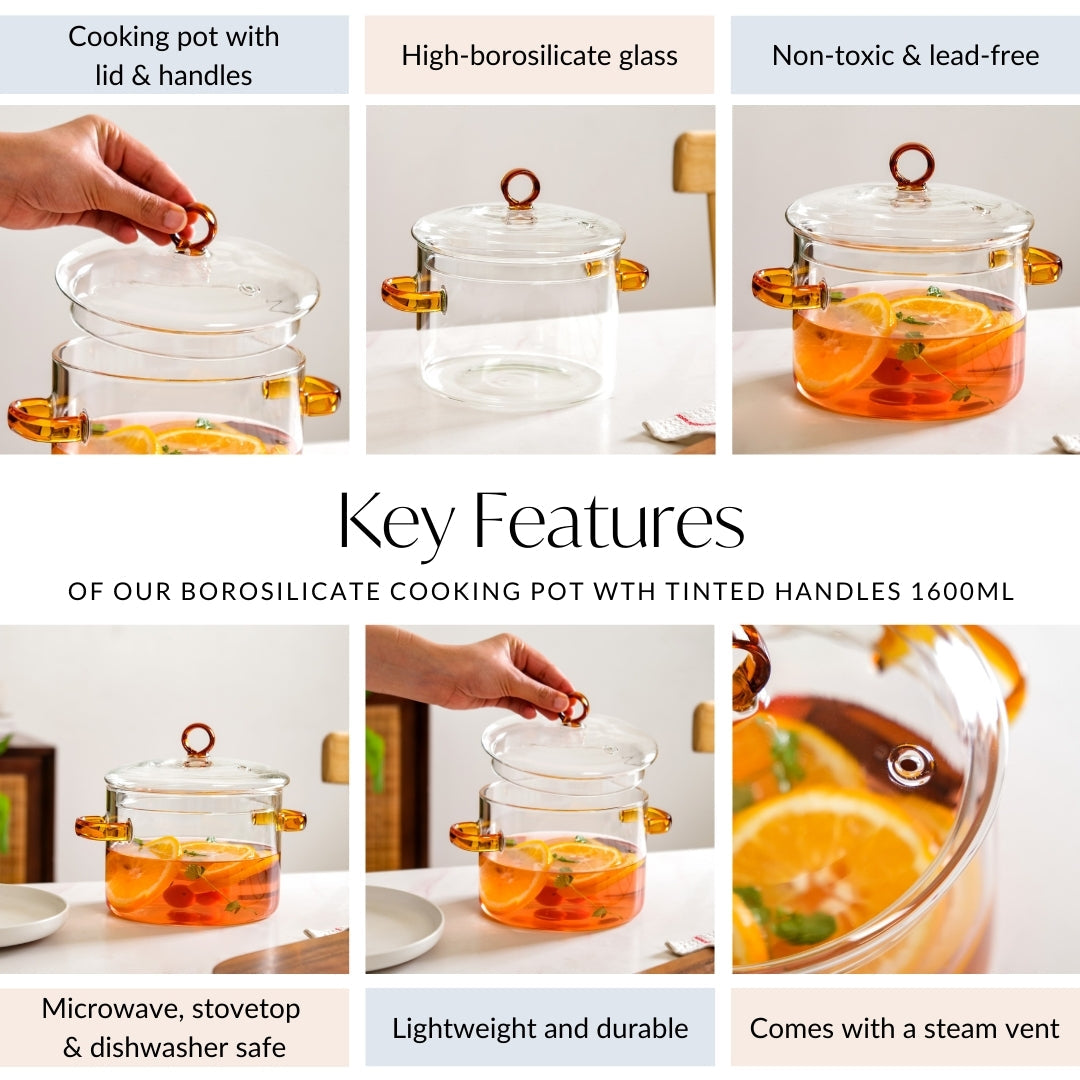 Cooking pot with lid & handles

High-borosilicate glass

Non-toxic & lead-free

Key Features

OF OUR BOROSILICATE COOKING POT WTH TINTED HANDLES 1600ML

Microwave, stovetop & dishwasher safe

Lightweight and durable

Comes with a steam vent