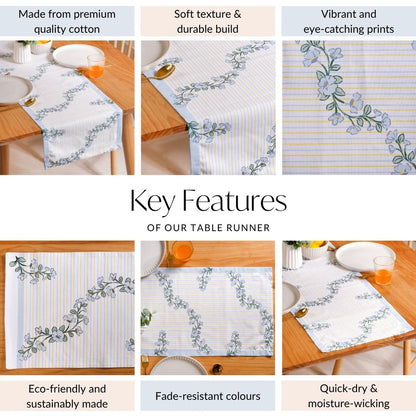 Made from premium quality cotton

Soft texture & durable build

Vibrant and eye-catching prints

Key Features

OF OUR TABLE RUNNER

Eco-friendly and sustainably made

Fade-resistant colours

Quick-dry & moisture-wicking