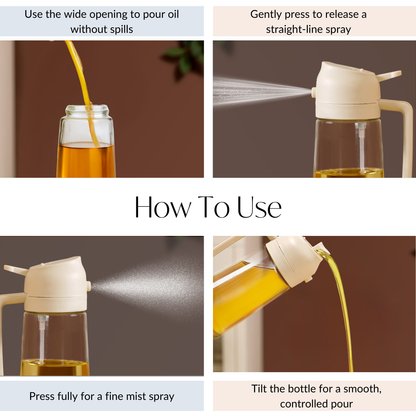 Use the wide opening to pour oil without spills

Gently press to release a straight-line spray

How To Use

Press fully for a fine mist spray

Tilt the bottle for a smooth, controlled pour