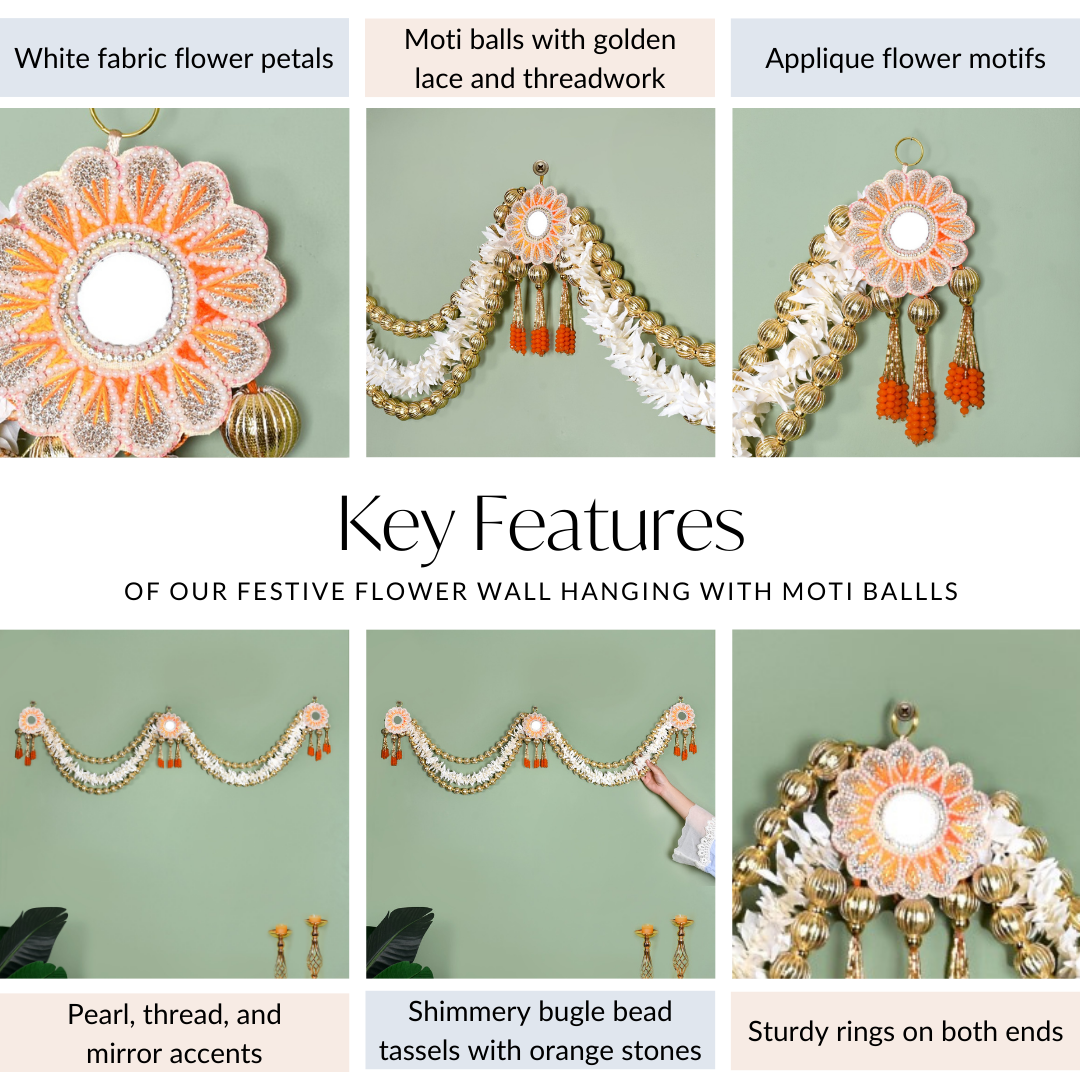 White fabric flower petals

Moti balls with golden lace and threadwork

Applique flower motifs

Key Features

OF OUR FESTIVE FLOWER WALL HANGING WITH MOTI BALLLS

Pearl, thread, and mirror accents

Shimmery bugle bead tassels with orange stones

Sturdy rings on both ends